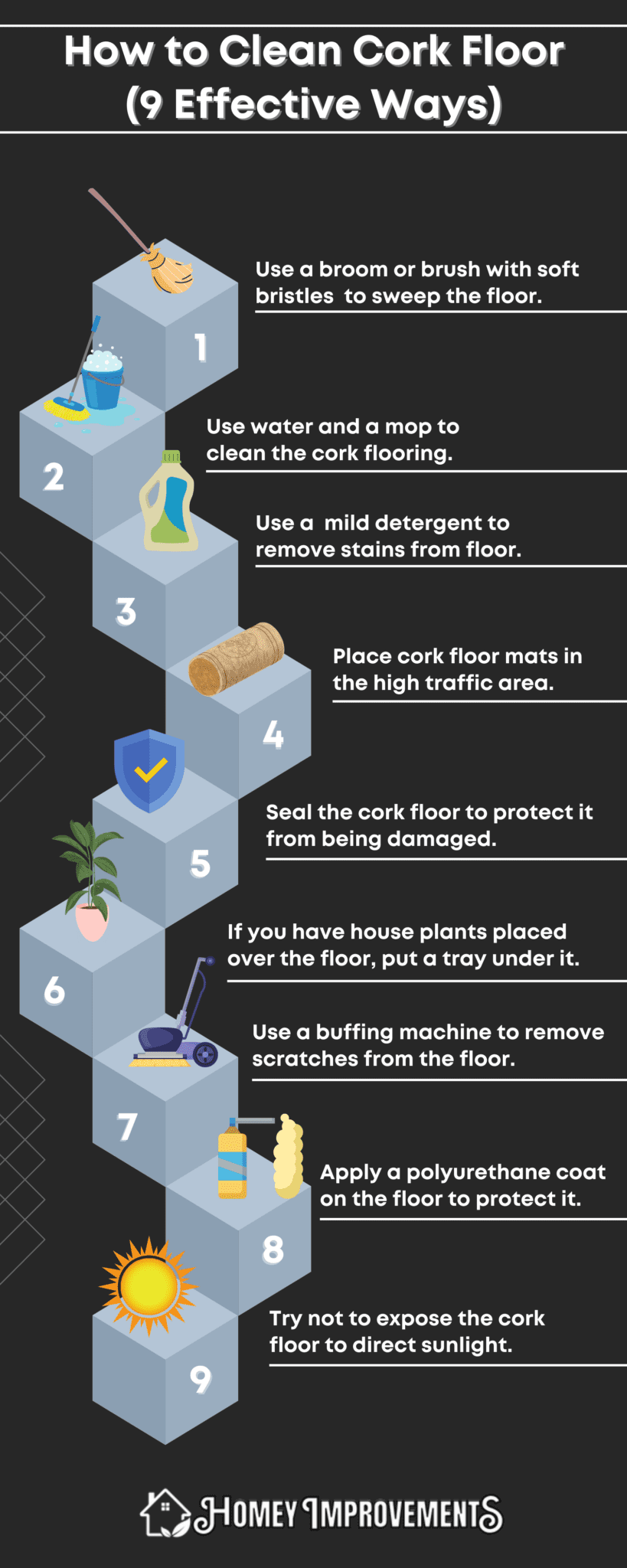 How to Clean Cork Floor (9 Effective Ways)

1

Use a broom or brush with soft bristles to sweep the floor.

2

Use water and a mop to clean the cork flooring.

3

Use a mild detergent to remove stains from floor.

4

Place cork floor mats in the high traffic area.

5

Seal the cork floor to protect it from being damaged.

6

If you have house plants placed over the floor, put a tray under it.

7

Use a buffing machine to remove scratches from the floor.

8

Apply a polyurethane coat on the floor to protect it.

9

Try not to expose the cork floor to direct sunlight.

HOMEY IMPROVEMENTS